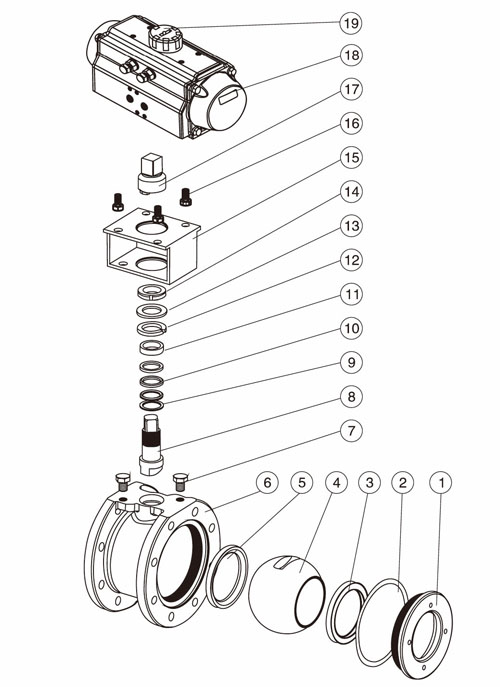 19
18
17
16
15
14
13
12
11
10
9
8
7
6
5
4
3
2
1